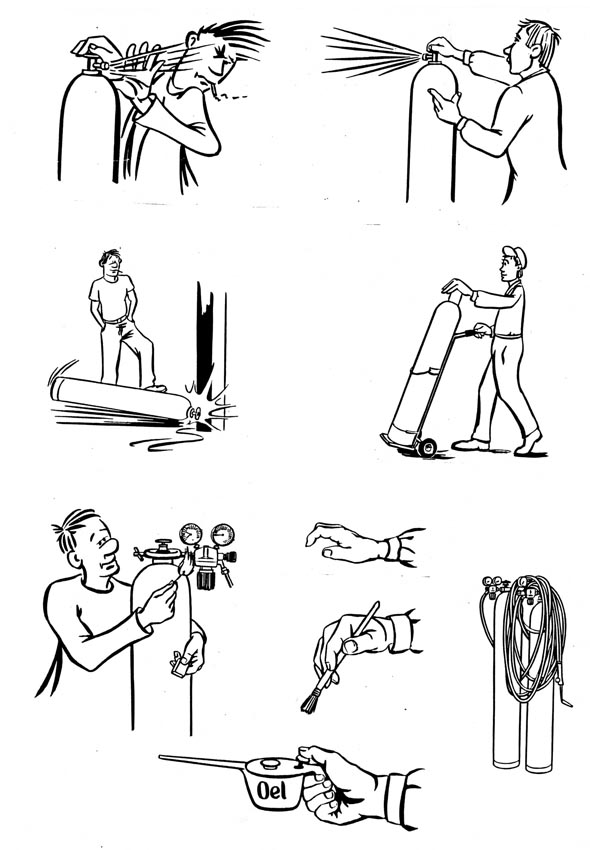 Oel